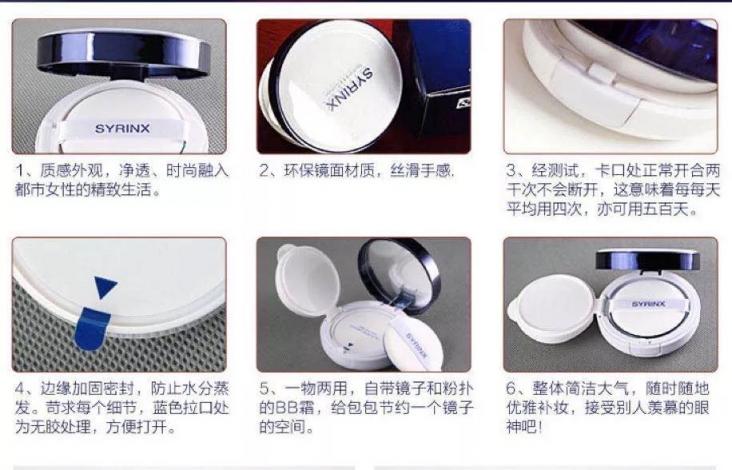 SYRINX

1、质感外观，净透、时尚融入都市女性的精致生活。

SYRINX

2、环保镜面材质，丝滑手感.

3、经测试，卡口处正常开合两千次不会断开，这意味着每每天平均用四次，亦可用五百天。

4、边缘加固密封，防止水分蒸发。苛求每个细节，蓝色拉口处为无胶处理，方便打开。

SYRINX

5、一物两用，自带镜子和粉扑的BB霜，给包包节约一个镜子的空间。

SYRINX

6、整体简洁大气，随时随地优雅补妆，接受别人羡慕的眼神吧！